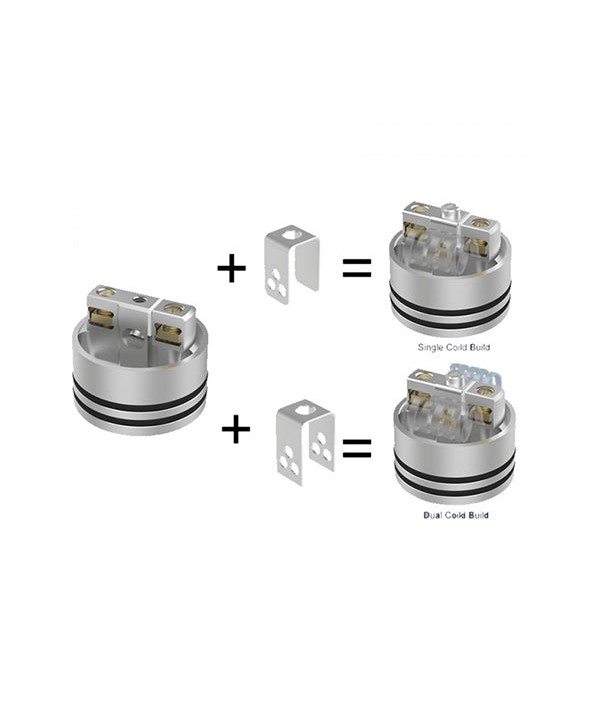 + =

Single Coild Build

+ =

Dual Coild Build